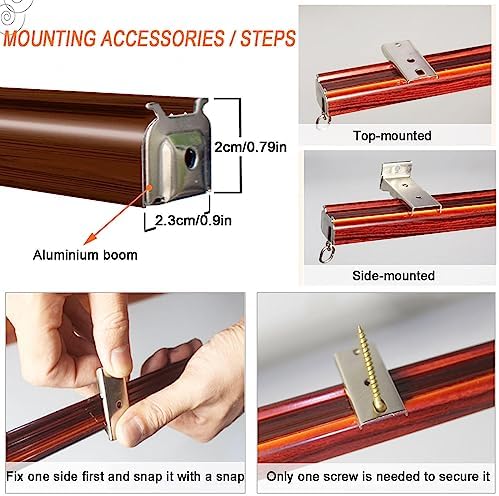 MOUNTING ACCESSORIES / STEPS

2cm/0.79in

2.3cm/0.9in

Aluminium boom

Top-mounted

Side-mounted

Fix one side first and snap it with a snap

Only one screw is needed to secure it