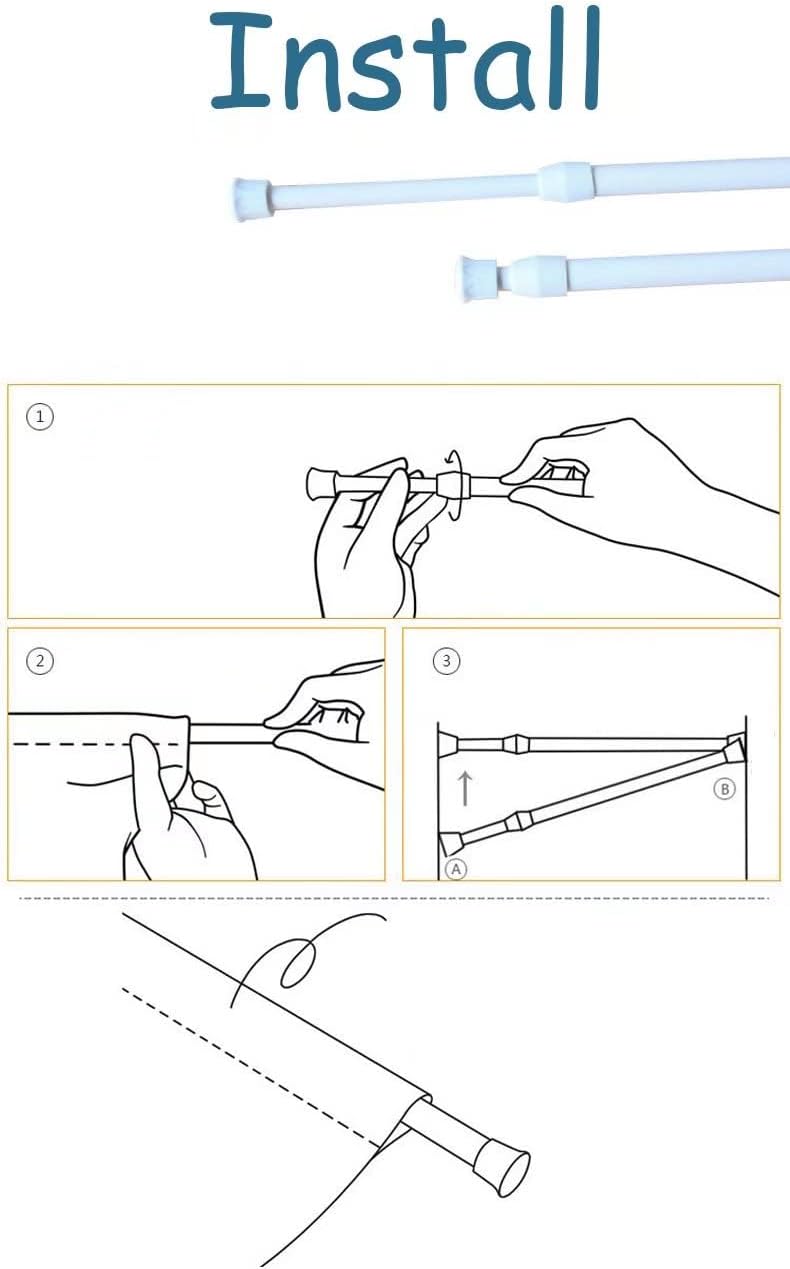 Install

①

②

③

Ⓑ

Ⓐ