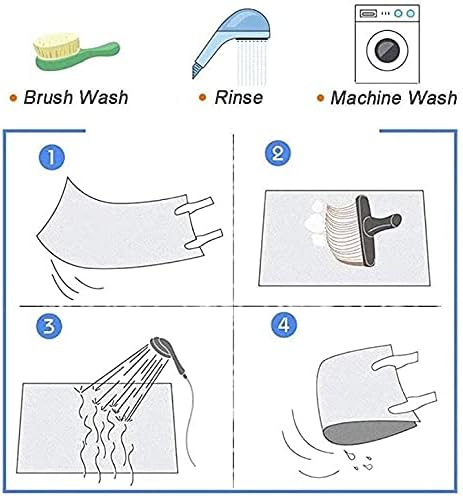 • Brush Wash • Rinse • Machine Wash

1

2

3

4